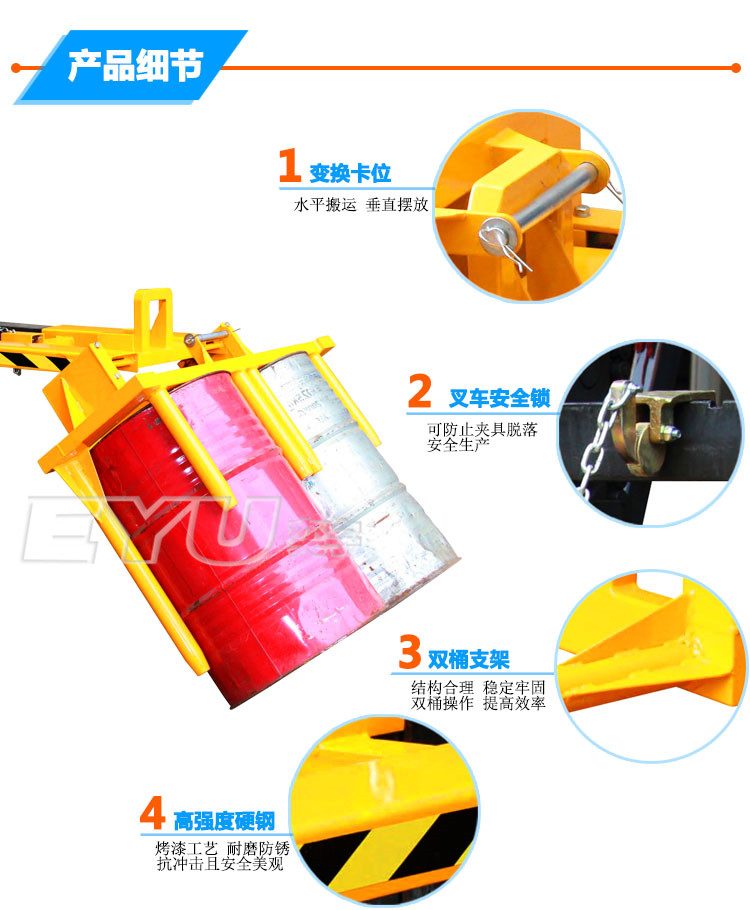 产品细节

1 变换卡位
水平搬运 垂直摆放

2 叉车安全锁
可防止夹具脱落
安全生产

EYU

3 双桶支架
结构合理 稳定牢固
双桶操作 提高效率

4 高强度硬钢
烤漆工艺 耐磨防锈
抗冲击且安全美观