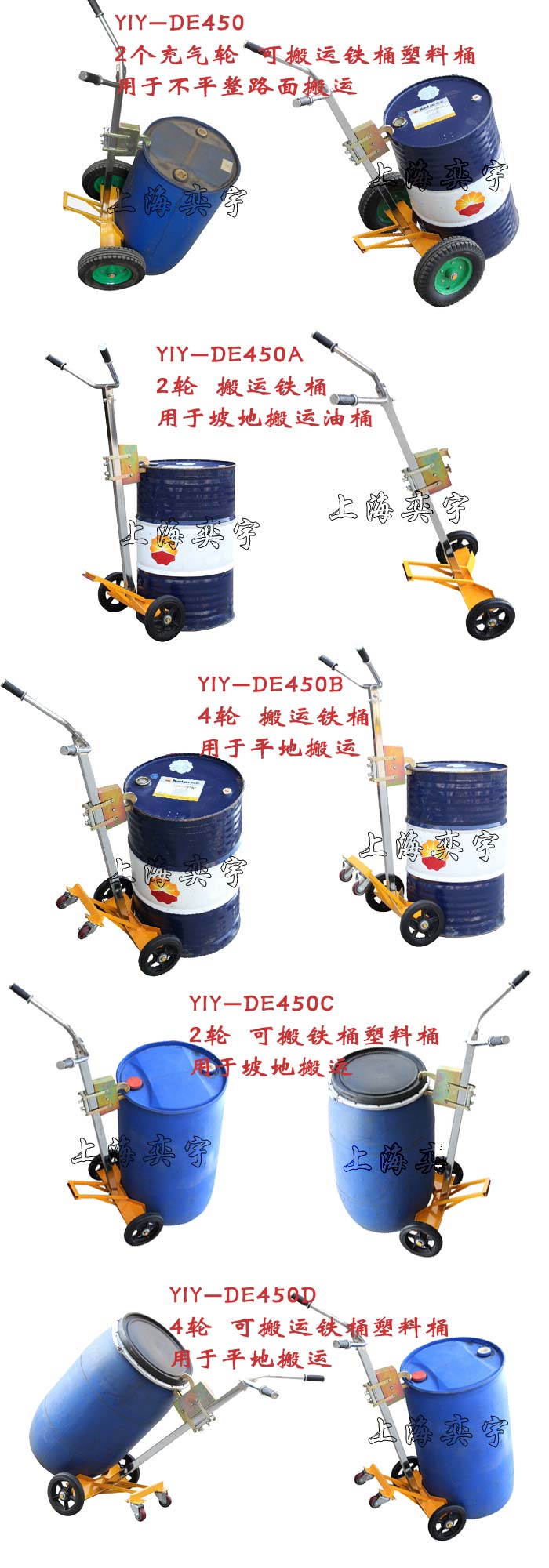 YIY—DE450
2个充气轮 可搬运铁桶塑料桶
用于不平整路面搬运

上海奕宇 上海奕宇

YIY—DE450A
2轮 搬运铁桶
用于坡地搬运油桶

上海奕宇 上海奕宇

YIY—DE450B
4轮 搬运铁桶
用于平地搬运

上海奕宇 上海奕宇

YIY—DE450C
2轮 可搬铁桶塑料桶
用于坡地搬运

上海奕宇 上海奕

YIY—DE450D
4轮 可搬运铁桶塑料桶
用于平地搬运

上海奕宇